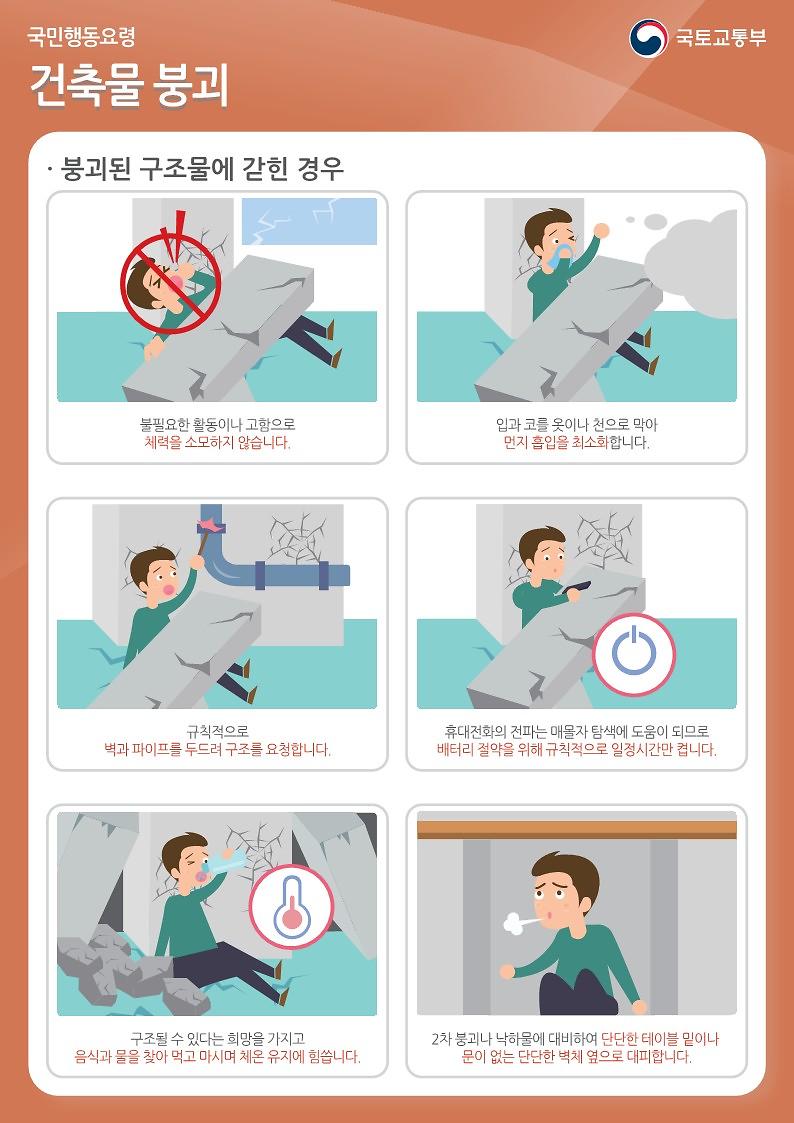 국민행동요령
건축물 붕괴

국토교통부

· 붕괴된 구조물에 갇힌 경우

불필요한 활동이나 고함으로 체력을 소모하지 않습니다.

입과 코를 옷이나 천으로 막아 먼지 흡입을 최소화합니다.

규칙적으로 벽과 파이프를 두드려 구조를 요청합니다.

휴대전화의 전파는 매몰자 탐색에 도움이 되므로 배터리 절약을 위해 규칙적으로 일정시간만 켭니다.

구조될 수 있다는 희망을 가지고 음식과 물을 찾아 먹고 마시며 체온 유지에 힘씁니다.

2차 붕괴나 낙하물에 대비하여 단단한 테이블 밑이나 문이 없는 단단한 벽체 옆으로 대피합니다.