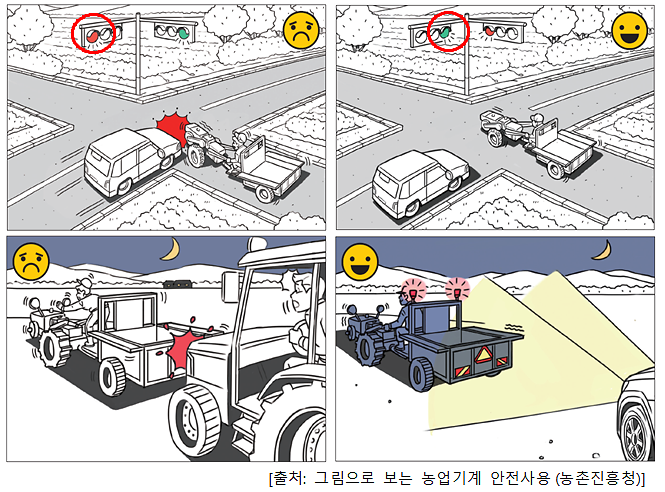 [출처: 그림으로 보는 농업기계 안전사용 (농촌진흥청)]