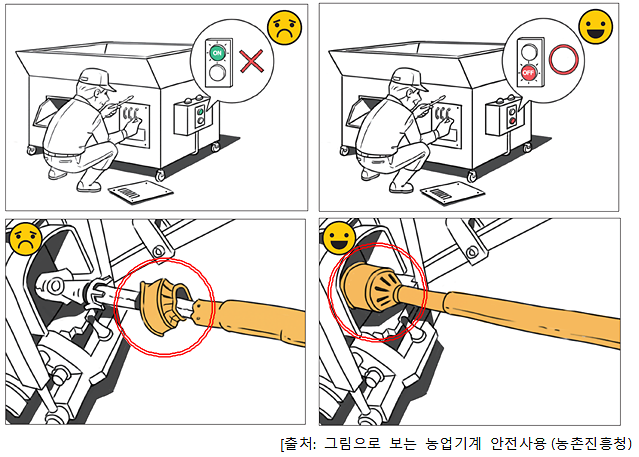 ON

OFF

[출처: 그림으로 보는 농업기계 안전사용 (농촌진흥청)