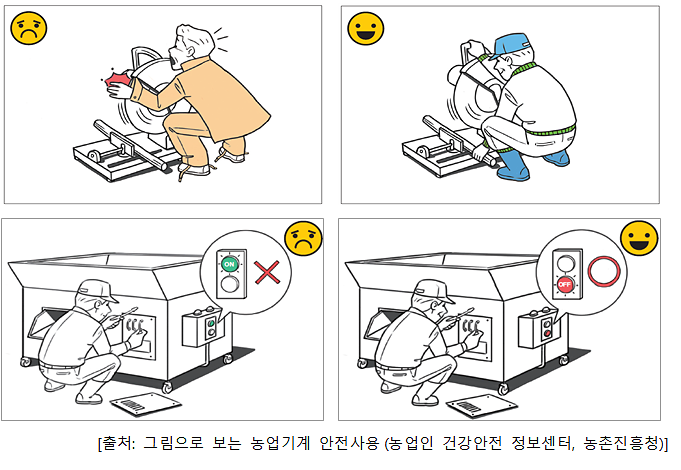 ON

OFF

[출처: 그림으로 보는 농업기계 안전사용 (농업인 건강안전 정보센터, 농촌진흥청)]